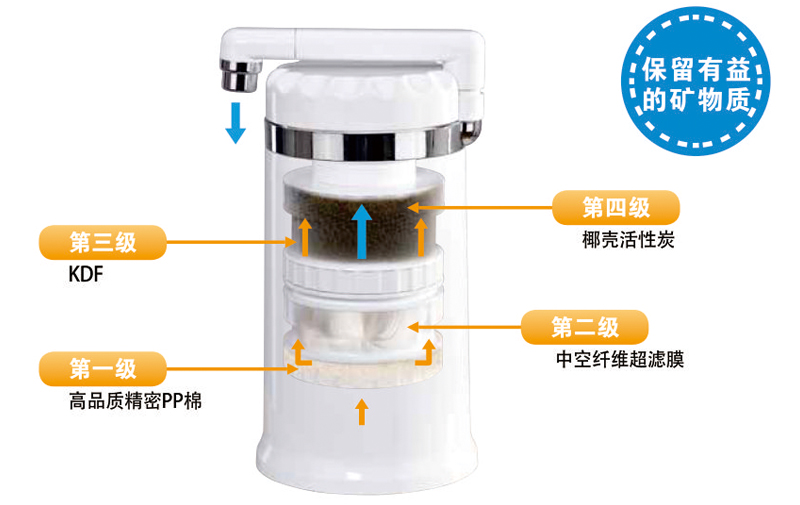 保留有益的矿物质

第四级
椰壳活性炭

第三级
KDF

第二级
中空纤维超滤膜

第一级
高品质精密PP棉